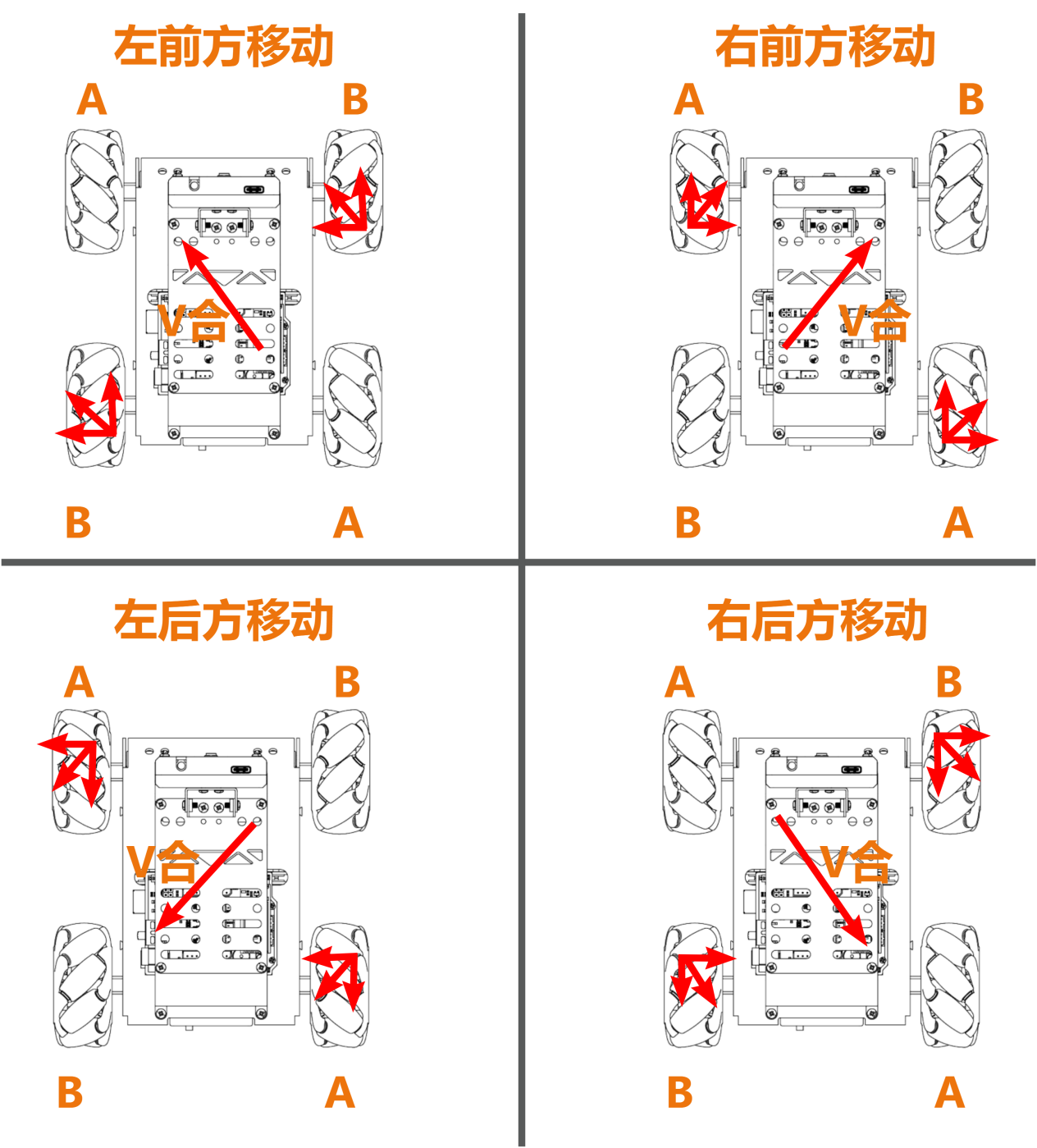 左前方移动

A B

V合

B A

右前方移动

A B

V合

B A

左后方移动

A B

V合

B A

右后方移动

A B

V合

B A