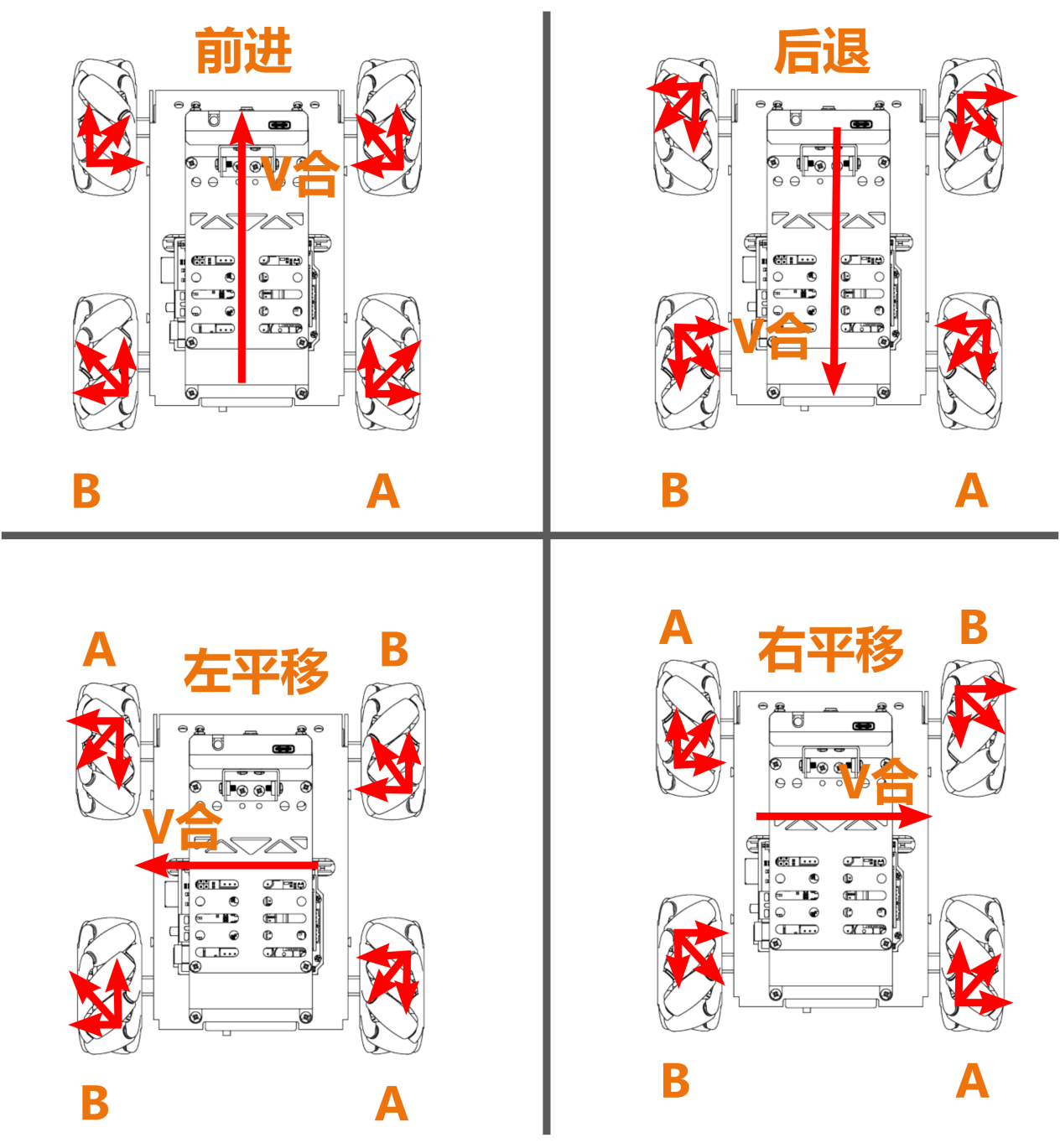 前进

V合

B A

后退

V合

B A

A B

左平移

V合

B A

A B

右平移

V合

B A