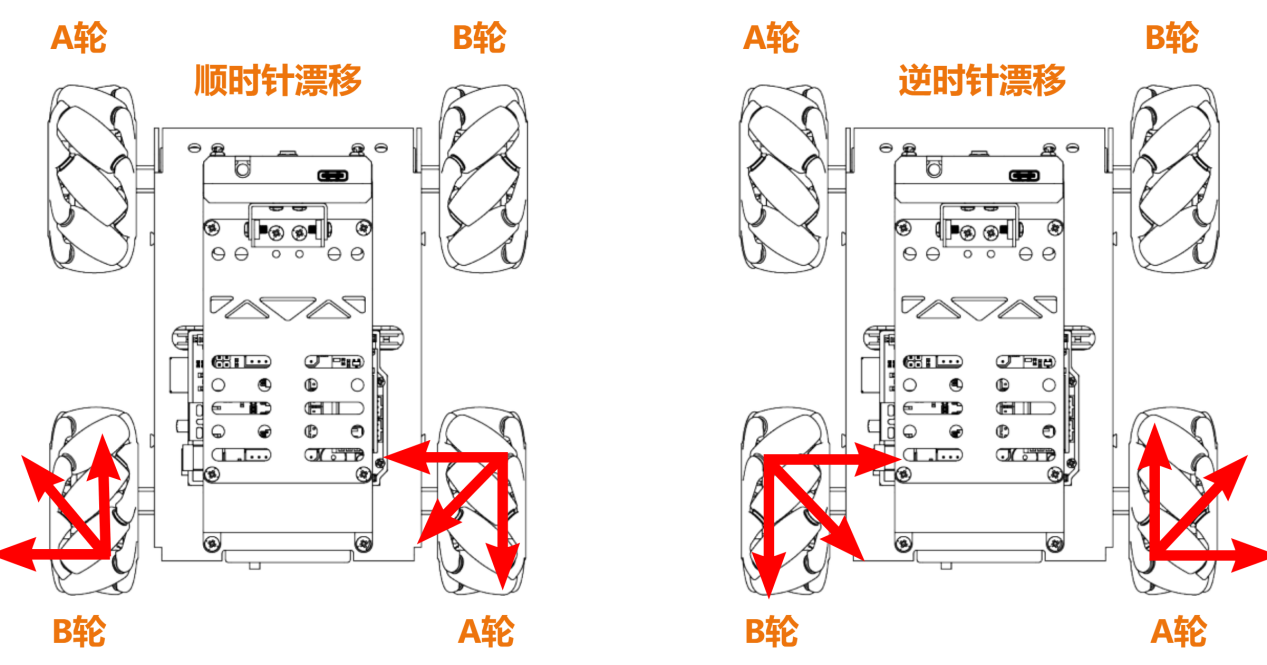 A轮

B轮

顺时针漂移

B轮

A轮

A轮

B轮

逆时针漂移

B轮

A轮