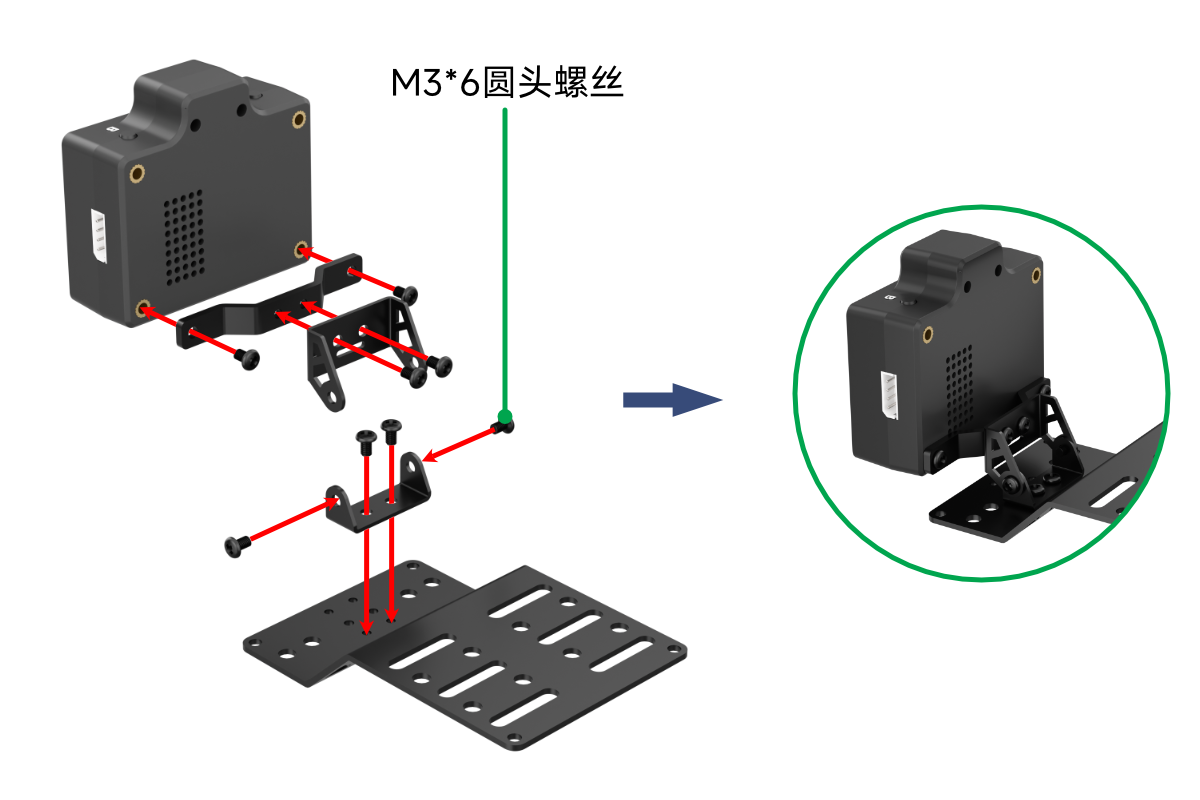 M3*6圆头螺丝