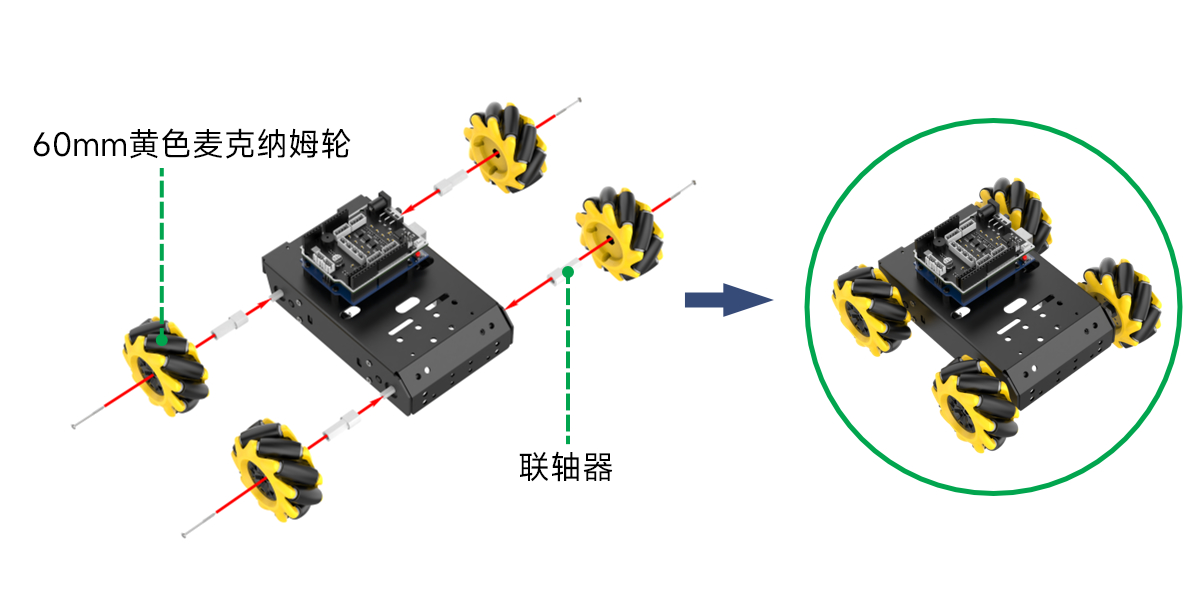 60mm黄色麦克纳姆轮

联轴器