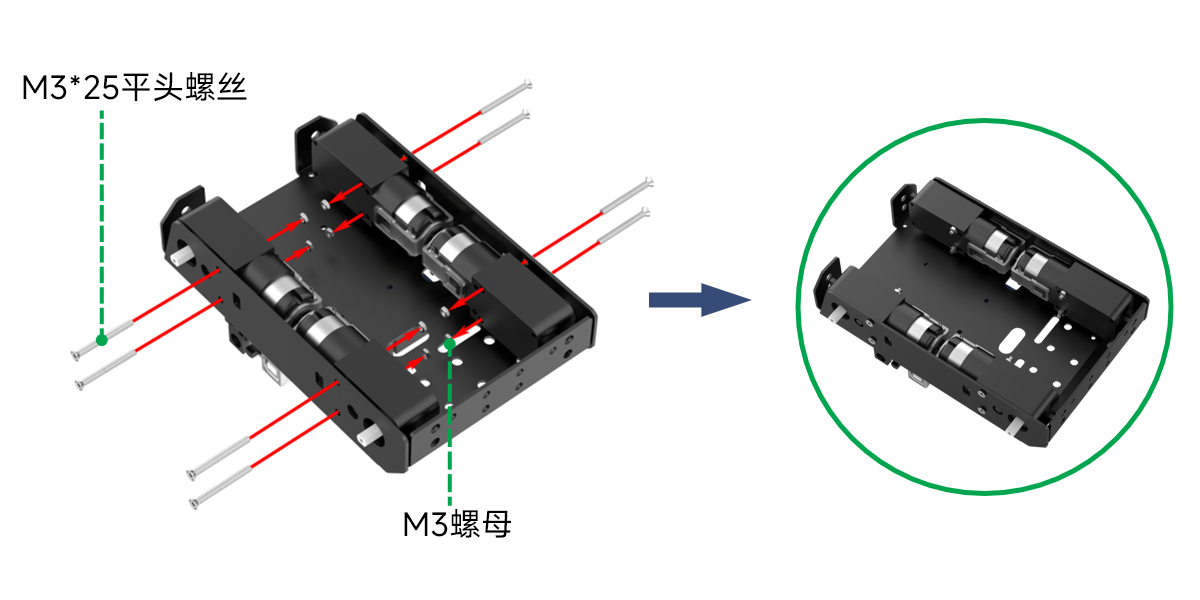 M3*25平头螺丝

M3螺母