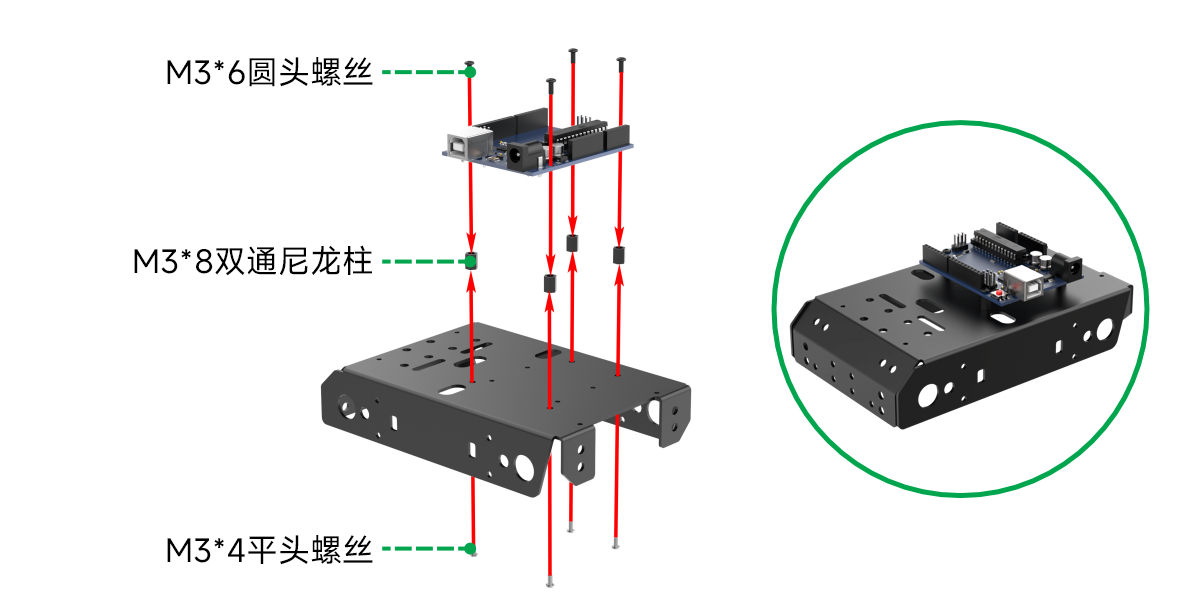 M3*6圆头螺丝

M3*8双通尼龙柱

M3*4平头螺丝